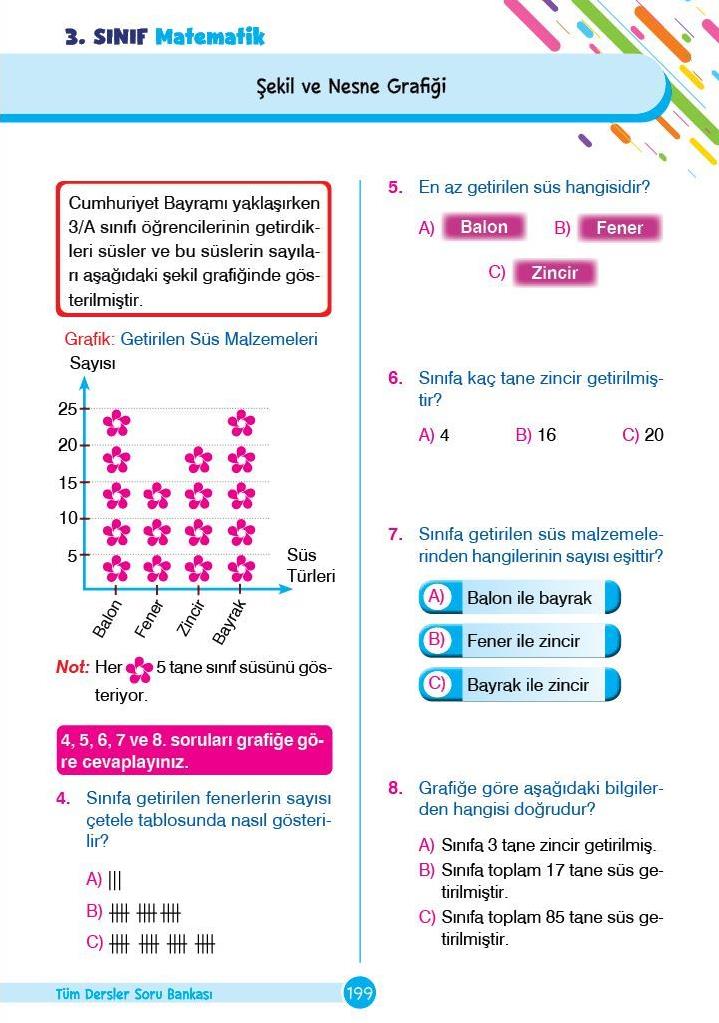 3. SINIF Matematik

Şekil ve Nesne Grafiği

Cumhuriyet Bayramı yaklaşırken 3/A sınıfı öğrencilerinin getirdikleri süsler ve bu süslerin sayıları aşağıdaki şekil grafiğinde gösterilmiştir.

Grafik: Getirilen Süs Malzemeleri

Sayısı

25
20
15
10
5

Süs Türleri

Balon Fener Zincir Bayrak

Not: Her 5 tane sınıf süsünü gösteriyor.

4, 5, 6, 7 ve 8. soruları grafiğe göre cevaplayınız.

4. Sınıfa getirilen fenerlerin sayısı çetele tablosunda nasıl gösterilir?

A) |||
B) 卌 卌 卌
C) 卌 卌 卌 卌

5. En az getirilen süs hangisidir?

A) Balon B) Fener C) Zincir

6. Sınıfa kaç tane zincir getirilmiştir?

A) 4 B) 16 C) 20

7. Sınıfa getirilen süs malzemelerinden hangilerinin sayısı eşittir?

A) Balon ile bayrak
B) Fener ile zincir
C) Bayrak ile zincir

8. Grafiğe göre aşağıdaki bilgilerden hangisi doğrudur?

A) Sınıfa 3 tane zincir getirilmiş.
B) Sınıfa toplam 17 tane süs getirilmiştir.
C) Sınıfa toplam 85 tane süs getirilmiştir.

Tüm Dersler Soru Bankası 199