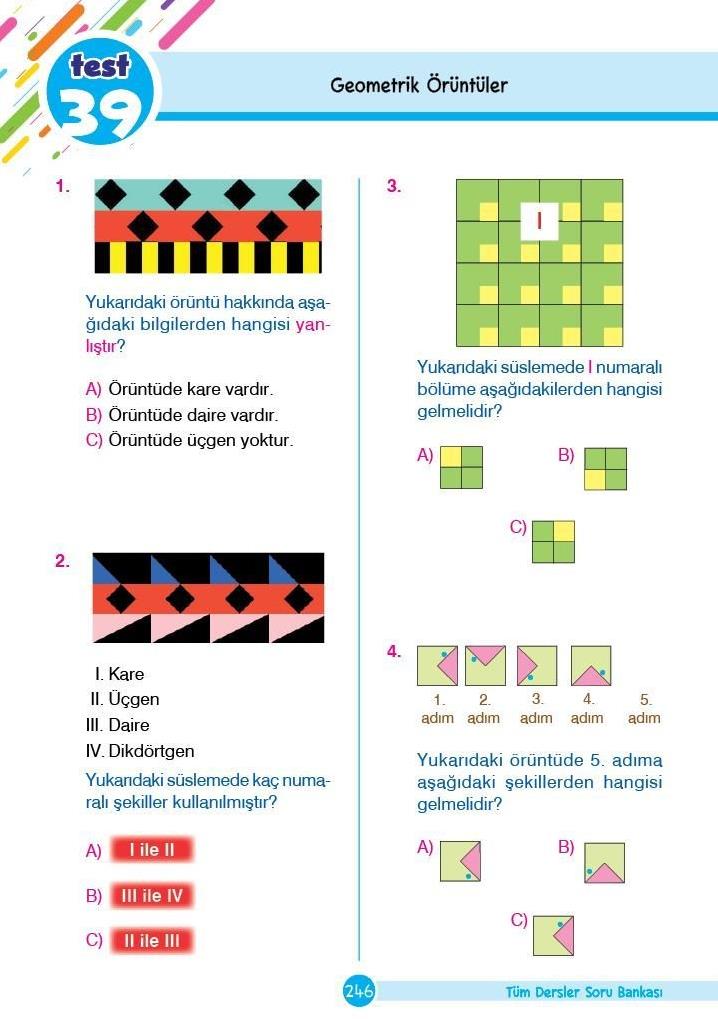 test 39

Geometrik Örüntüler

1.

Yukarıdaki örüntü hakkında aşağıdaki bilgilerden hangisi yanlıştır?

A) Örüntüde kare vardır.
B) Örüntüde daire vardır.
C) Örüntüde üçgen yoktur.

2.

I. Kare
II. Üçgen
III. Daire
IV. Dikdörtgen

Yukarıdaki süslemede kaç numaralı şekiller kullanılmıştır?

A) I ile II
B) III ile IV
C) II ile III

3.

I

Yukarıdaki süslemede I numaralı bölüme aşağıdakilerden hangisi gelmelidir?

A)
B)
C)

4.

1. adım
2. adım
3. adım
4. adım
5. adım

Yukarıdaki örüntüde 5. adıma aşağıdaki şekillerden hangisi gelmelidir?

A)
B)
C)

246

Tüm Dersler Soru Bankası